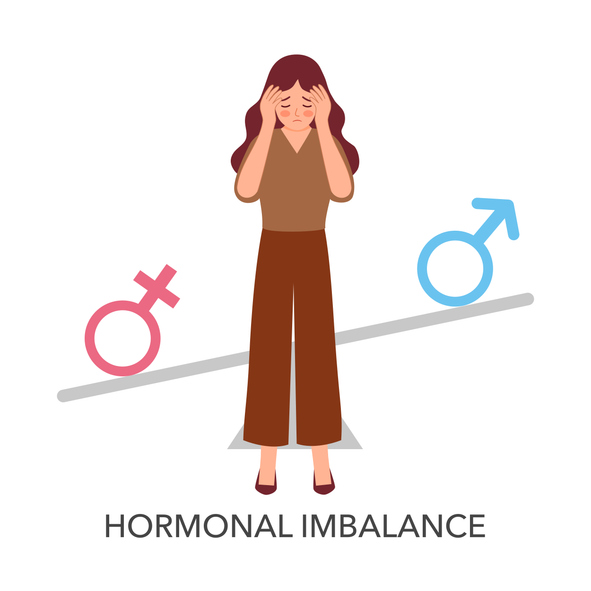 HORMONAL IMBALANCE